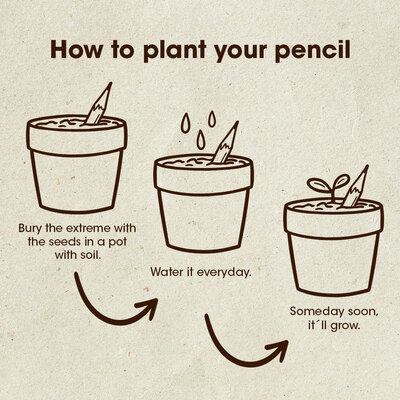 How to plant your pencil

Bury the extreme with the seeds in a pot with soil.

Water it everyday.

Someday soon, it´ll grow.